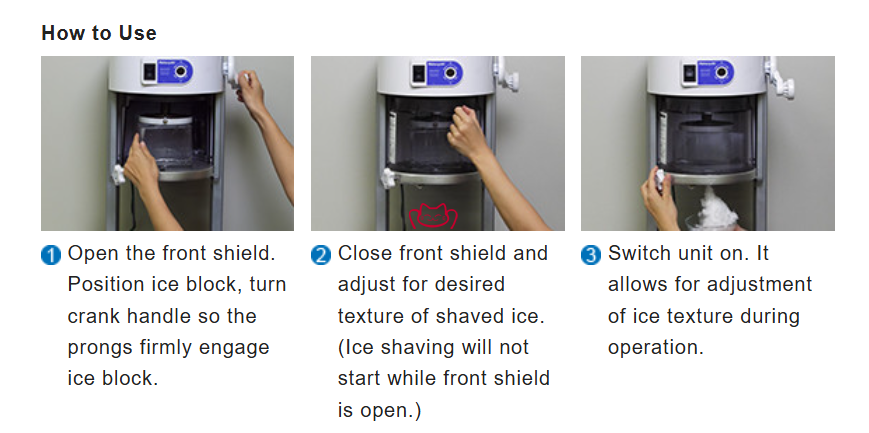 How to Use

1 Open the front shield. Position ice block, turn crank handle so the prongs firmly engage ice block.

2 Close front shield and adjust for desired texture of shaved ice. (Ice shaving will not start while front shield is open.)

3 Switch unit on. It allows for adjustment of ice texture during operation.